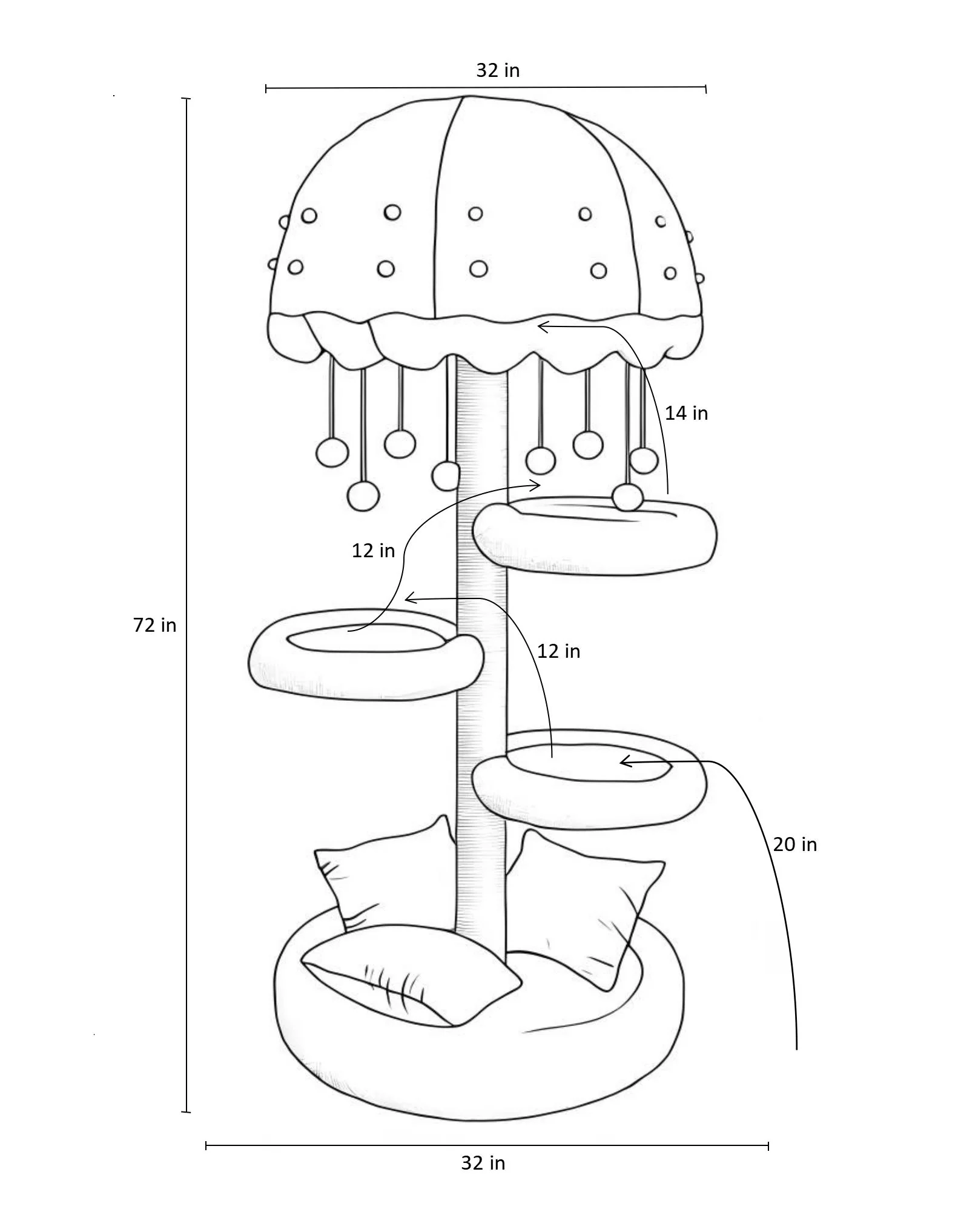 32 in

14 in

12 in

72 in

12 in

20 in

32 in